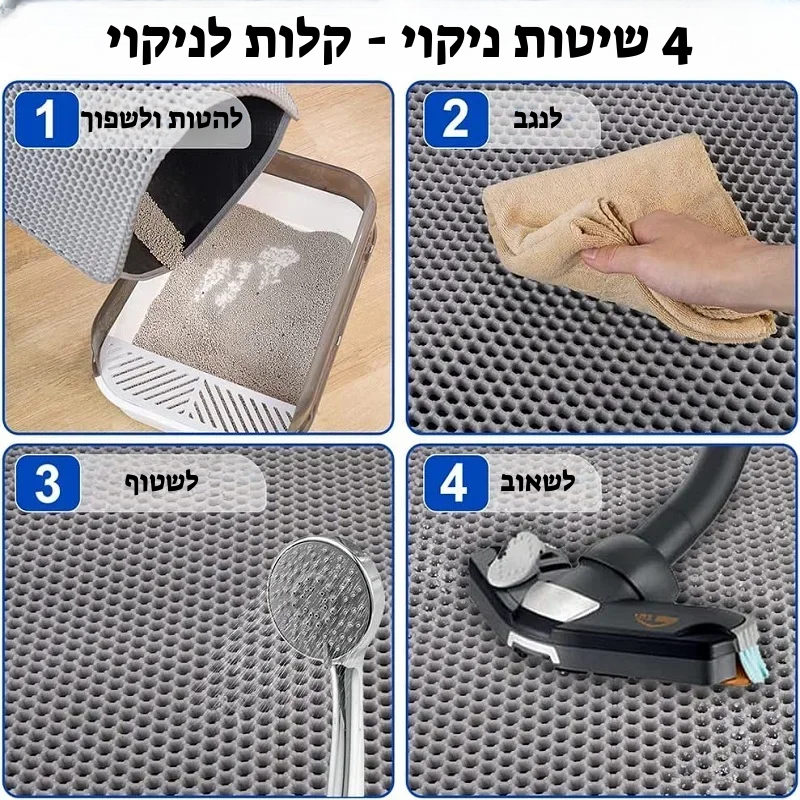 4 שיטות ניקוי - קלות לניקוי

1 להטות ולשפוך

2 לנגב

3 לשטוף

4 לשאוב