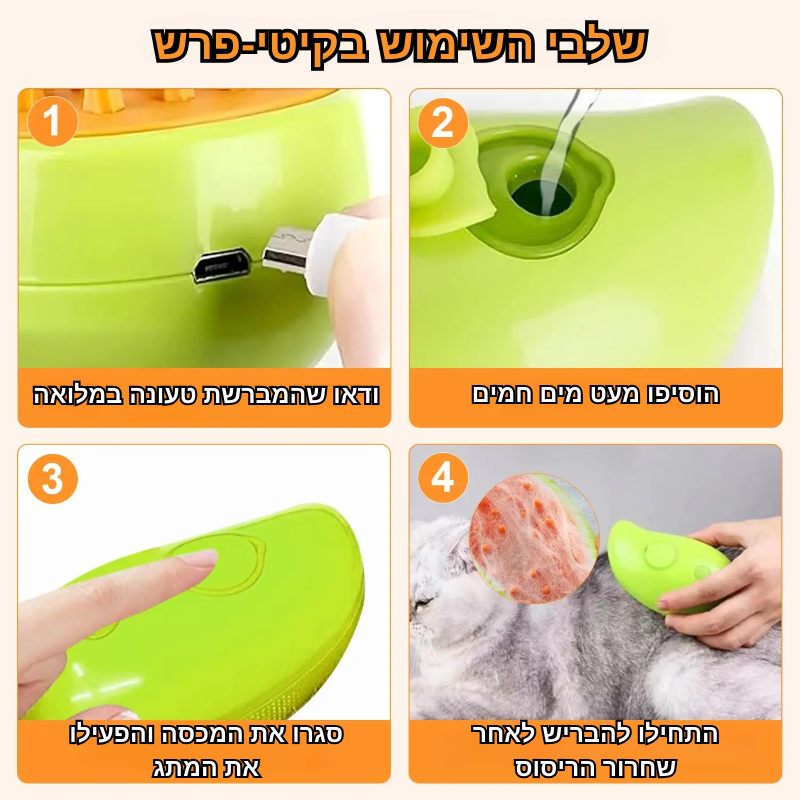 שלבי השימוש בקיטי-פרש

1
ודאו שהמברשת טעונה במלואה

2
הוסיפו מעט מים חמים

3
סגרו את המכסה והפעילו את המתג

4
התחילו להבריש לאחר שחרור הריסוס